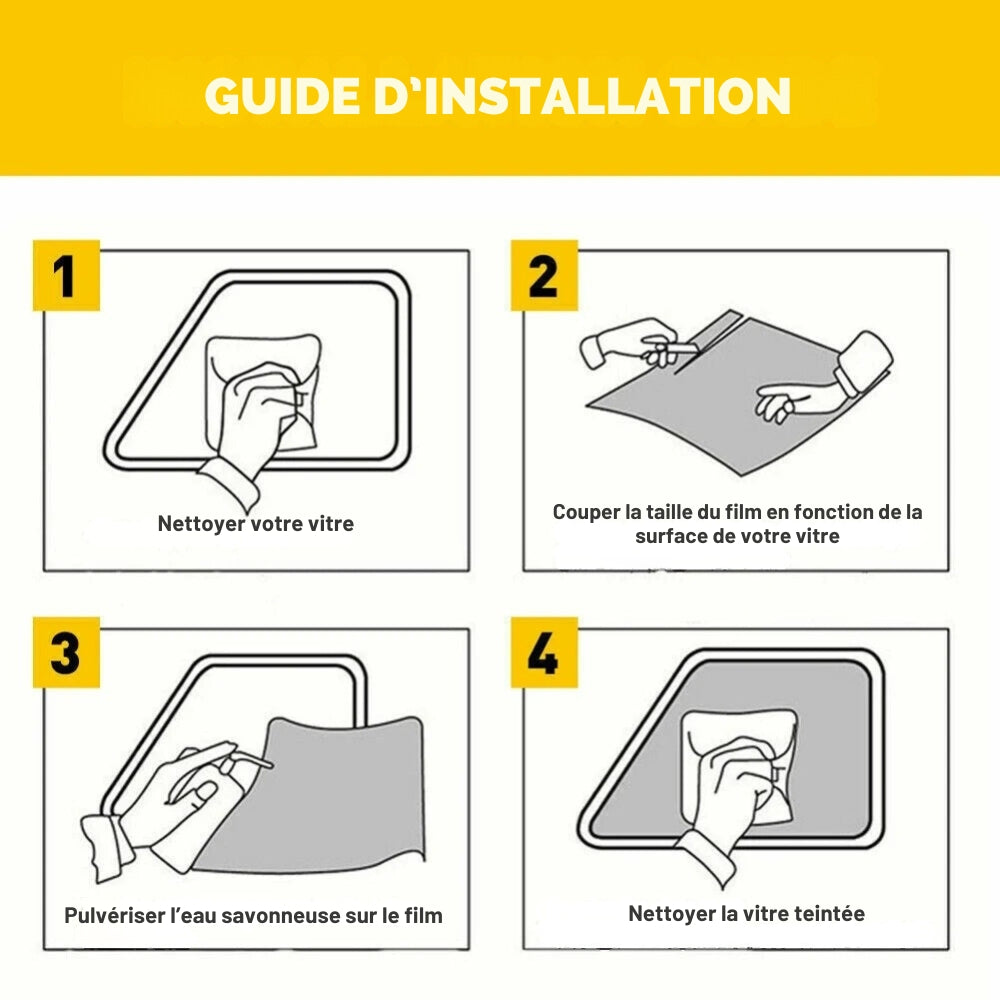 GUIDE D'INSTALLATION

1

Nettoyer votre vitre

2

Couper la taille du film en fonction de la surface de votre vitre

3

Pulvériser l'eau savonneuse sur le film

4

Nettoyer la vitre teintée