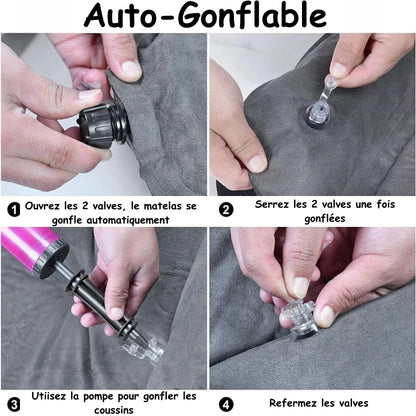 Auto-Gonflable

1 Ouvrez les 2 valves, le matelas se gonfle automatiquement

2 Serrez les 2 valves une fois gonflées

3 Utiisez la pompe pour gonfler les coussins

4 Refermez les valves